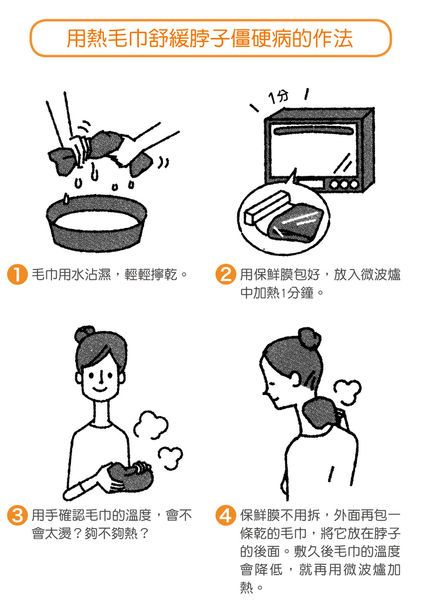 用熱毛巾舒緩脖子僵硬病的作法

1分

1 毛巾用水沾濕，輕輕擰乾。

2 用保鮮膜包好，放入微波爐中加熱1分鐘。

3 用手確認毛巾的溫度，會不會太燙？夠不夠熱？

4 保鮮膜不用拆，外面再包一條乾的毛巾，將它放在脖子的後面。敷久後毛巾的溫度會降低，就再用微波爐加熱。